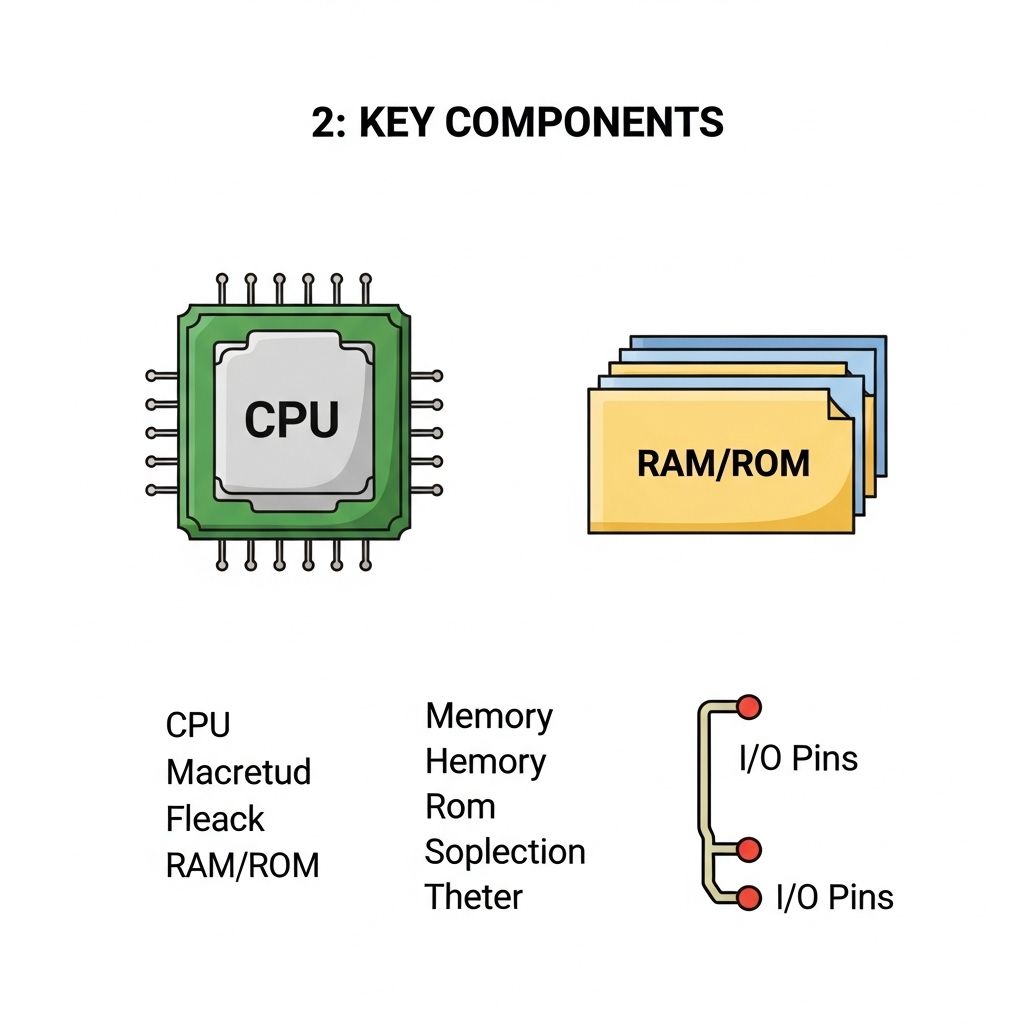 2: KEY COMPONENTS

CPU

RAM/ROM

CPU
Macretud
Fleack
RAM/ROM

Memory
Hemory
Rom
Soplection
Theter

I/O Pins

I/O Pins