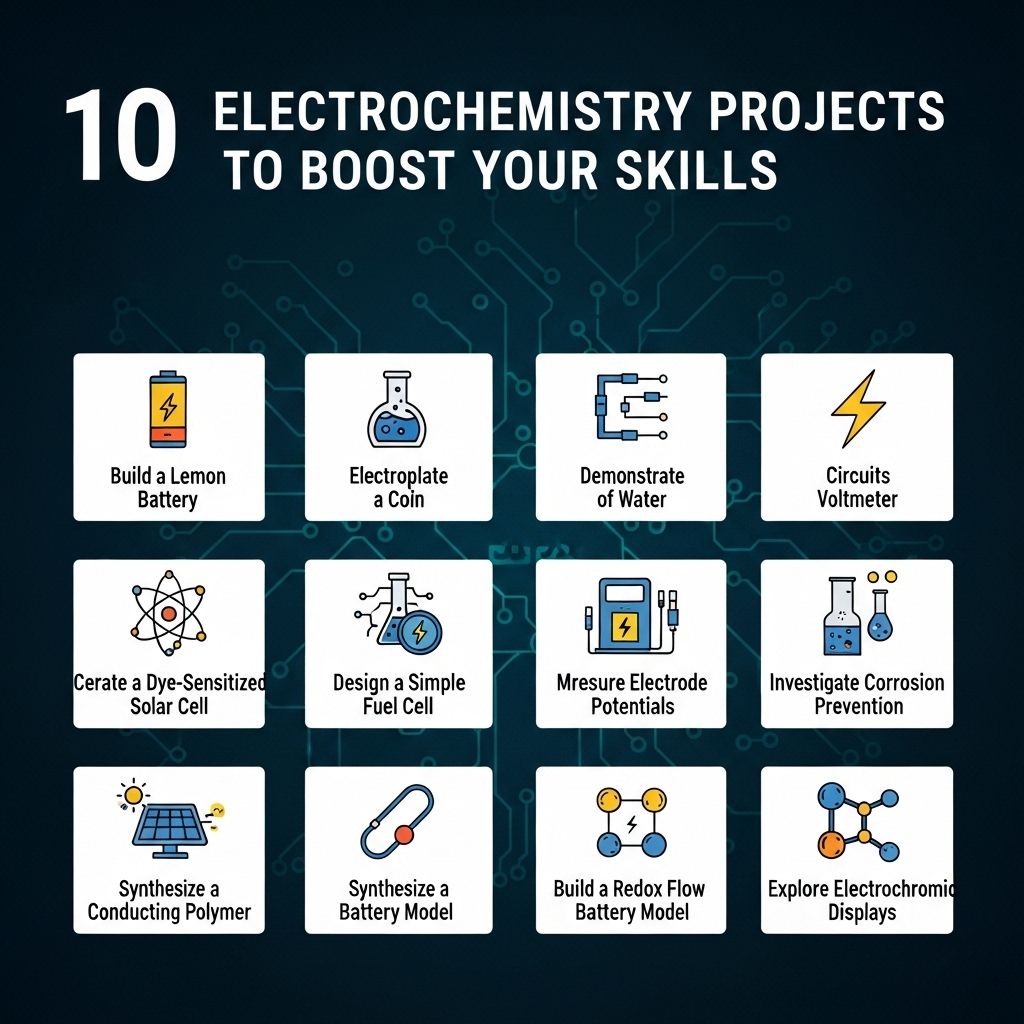 10 ELECTROCHEMISTRY PROJECTS TO BOOST YOUR SKILLS

Build a Lemon Battery

Electroplate a Coin

Demonstrate of Water

Circuits Voltmeter

Cerate a Dye-Sensitized Solar Cell

Design a Simple Fuel Cell

Mresure Electrode Potentials

Investigate Corrosion Prevention

Synthesize a Conducting Polymer

Synthesize a Battery Model

Build a Redox Flow Battery Model

Explore Electrochromic Displays