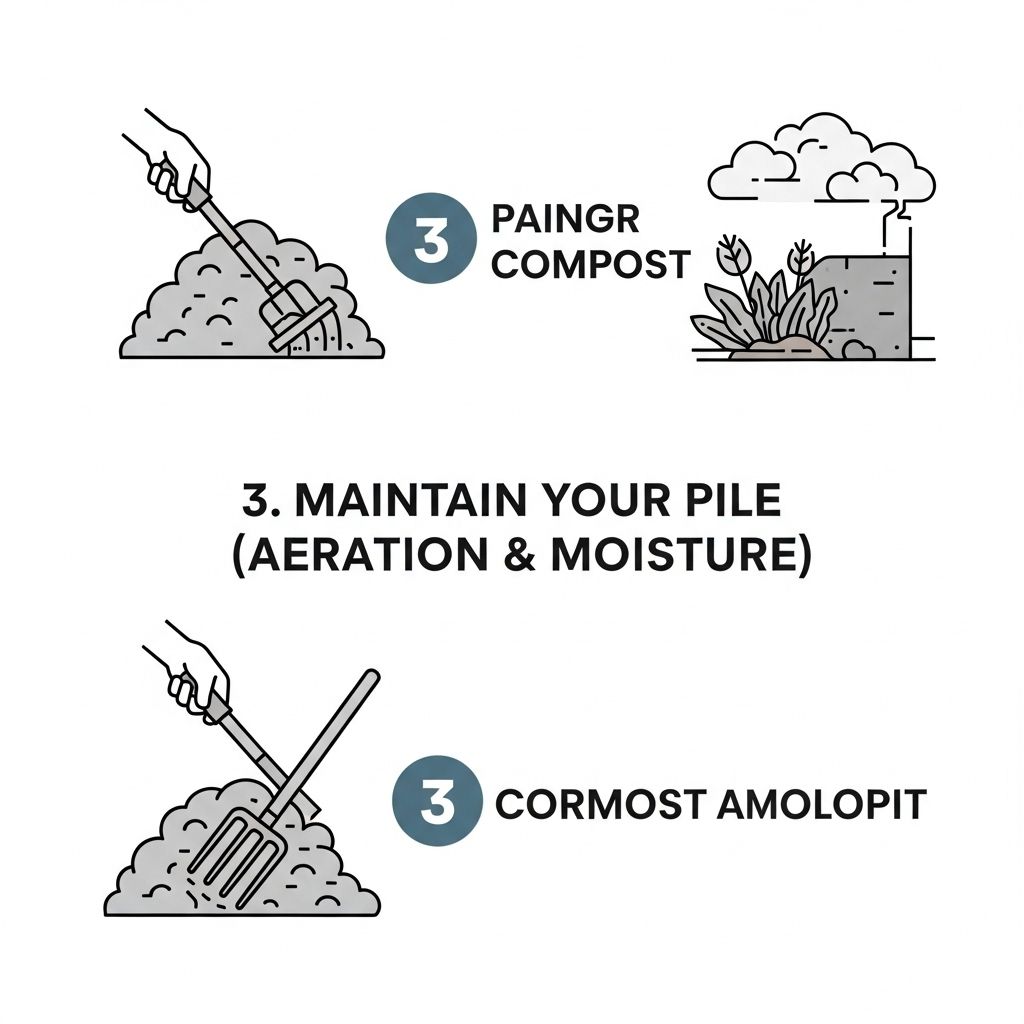 3 PAINGR COMPOST

3. MAINTAIN YOUR PILE (AERATION & MOISTURE)

3 CORMOST AMOLOPIT