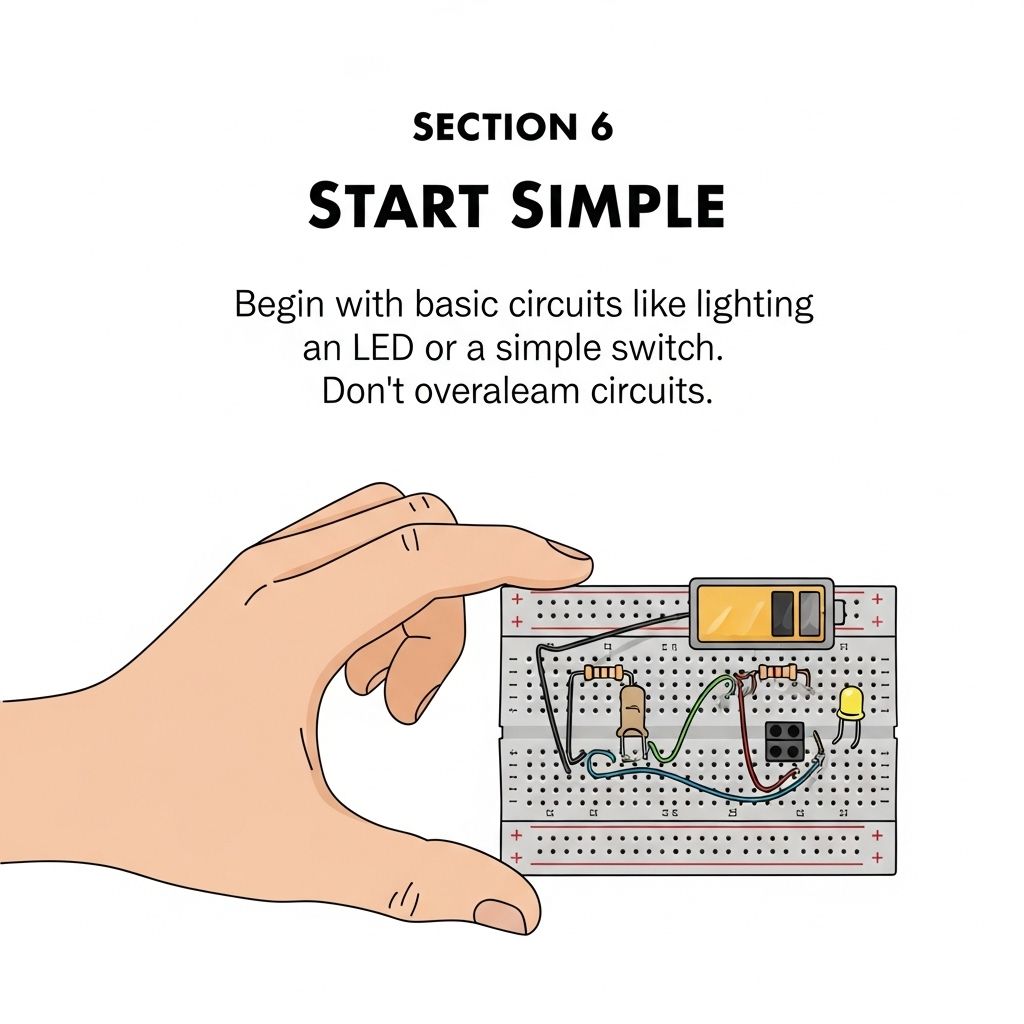 SECTION 6

START SIMPLE

Begin with basic circuits like lighting an LED or a simple switch. Don't overaleam circuits.