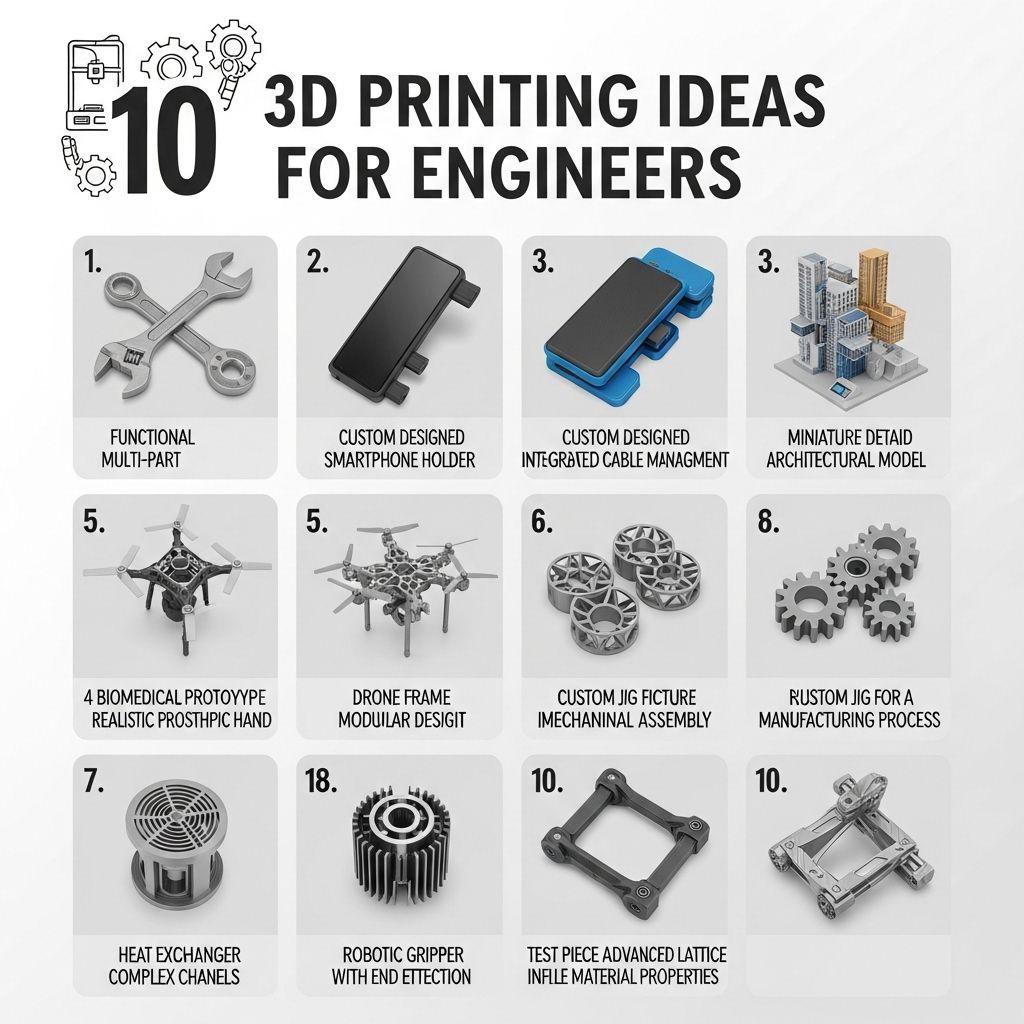 10 3D PRINTING IDEAS FOR ENGINEERS

1.

FUNCTIONAL MULTI-PART

2.

CUSTOM DESIGNED SMARTPHONE HOLDER

3.

CUSTOM DESIGNED INTEGRATED CABLE MANAGMENT

3.

MINIATURE DETAID ARCHITECTURAL MODEL

5.

4 BIOMEDICAL PROTOYYPE REALISTIC PROSTHPIC HAND

5.

DRONE FRAME MODULAR DESIGIT

6.

CUSTOM JIG FICTURE IMECHANINAL ASSEMBLY

8.

RUSTOM JIG FOR A MANUFACTURING PROCESS

7.

HEAT EXCHANGER COMPLEX CHANELS

18.

ROBOTIC GRIPPER WITH END ETTECTION

10.

TEST PIECE ADVANCED LATTICE INFLLE MATERIAL PROPERTIES

10.