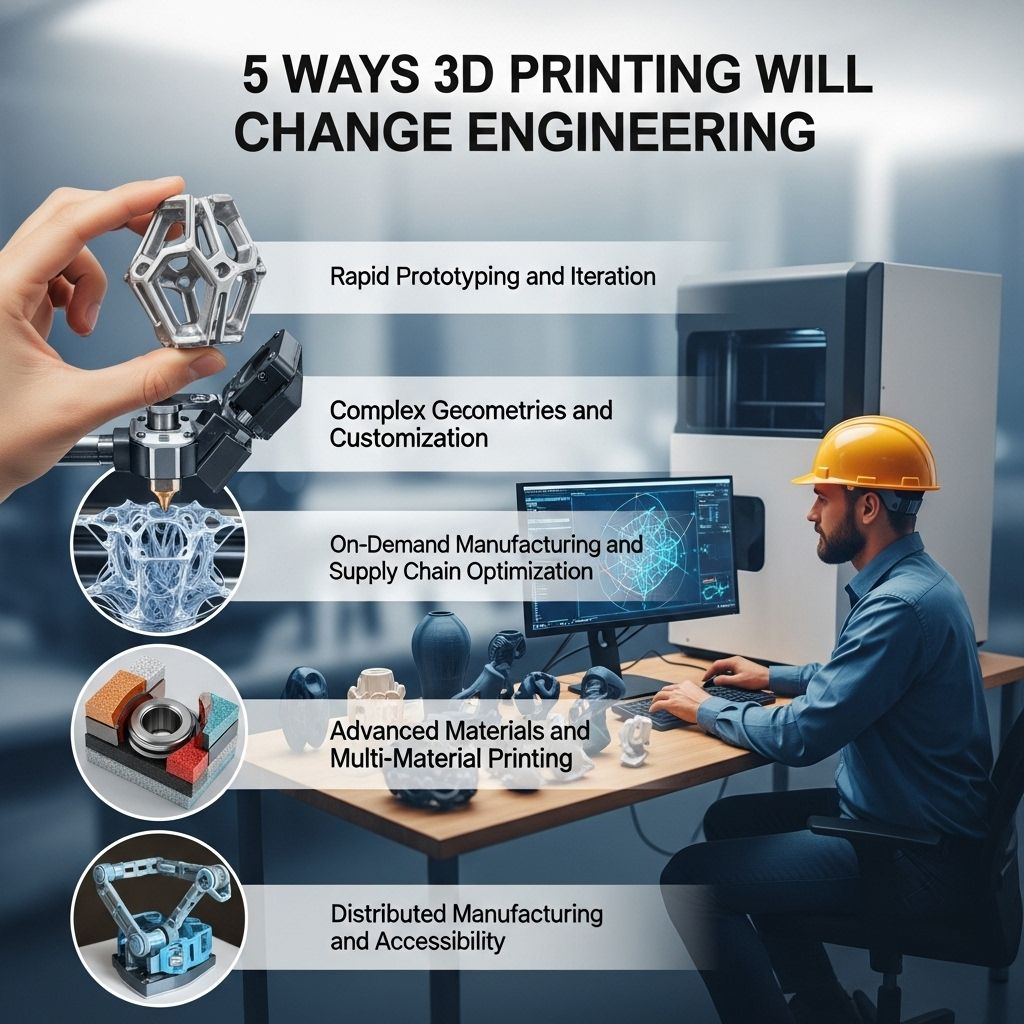 5 WAYS 3D PRINTING WILL CHANGE ENGINEERING

Rapid Prototyping and Iteration

Complex Geometries and Customization

On-Demand Manufacturing and Supply Chain Optimization

Advanced Materials and Multi-Material Printing

Distributed Manufacturing and Accessibility